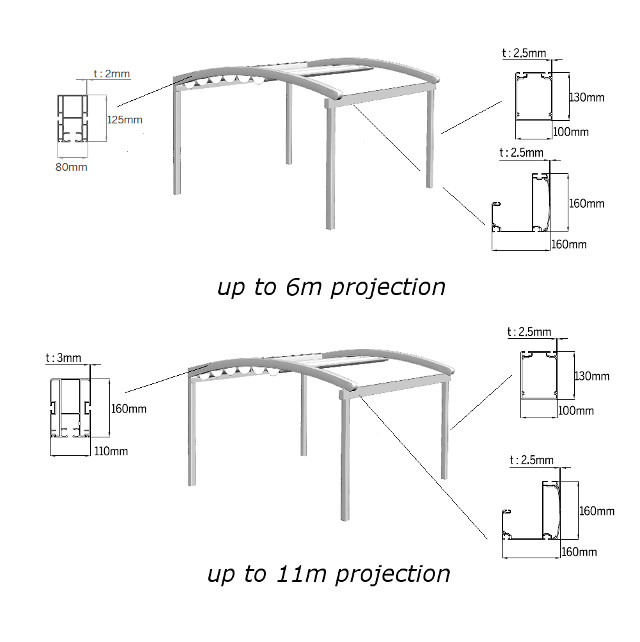 t : 2mm
125mm
80mm

t : 2.5mm
130mm
100mm

t : 2.5mm
160mm
160mm

up to 6m projection

t : 3mm
160mm
110mm

t : 2.5mm
130mm
100mm

t : 2.5mm
160mm
160mm

up to 11m projection