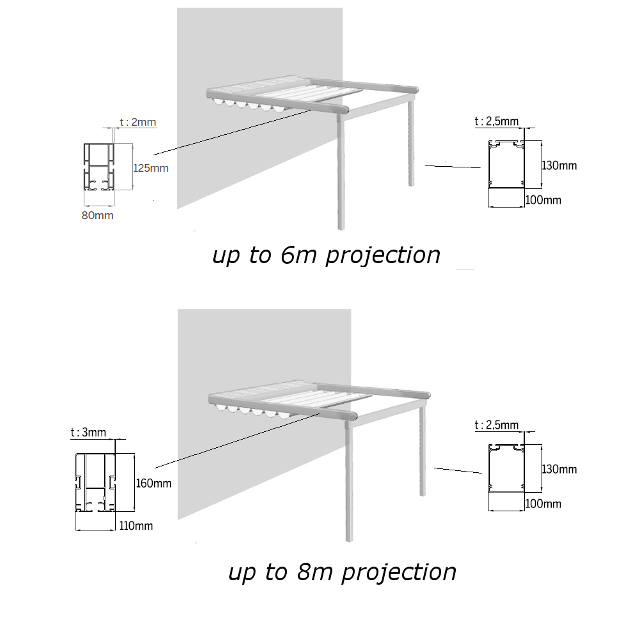 t : 2mm
125mm
80mm
t : 2,5mm
130mm
100mm
up to 6m projection

t : 3mm
160mm
110mm
t : 2,5mm
130mm
100mm
up to 8m projection