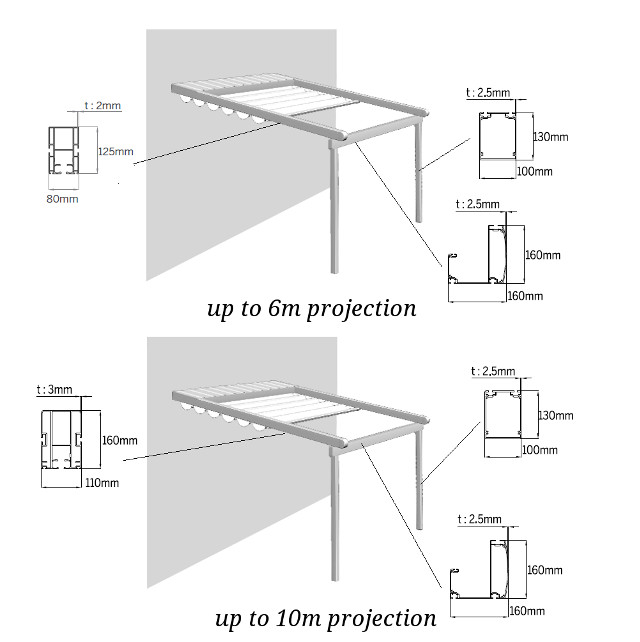 t : 2mm
125mm
80mm
t : 2.5mm
130mm
100mm
t : 2.5mm
160mm
160mm

up to 6m projection

t : 3mm
160mm
110mm
t : 2,5mm
130mm
100mm
t : 2.5mm
160mm
160mm

up to 10m projection